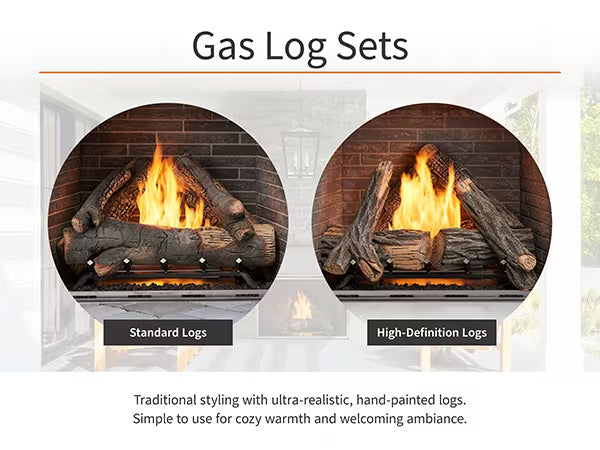 Gas Log Sets

Standard Logs

High-Definition Logs

Traditional styling with ultra-realistic, hand-painted logs.
Simple to use for cozy warmth and welcoming ambiance.